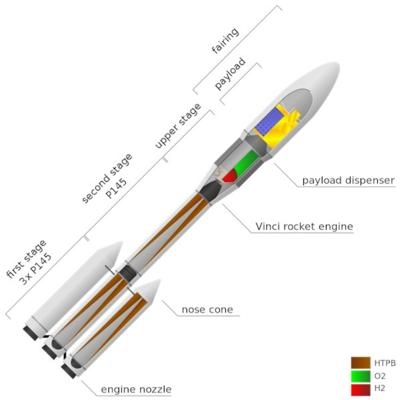 fairing

payload

upper stage

second stage
P145

first stage
3x P145

payload dispenser

Vinci rocket engine

nose cone

engine nozzle

HTPB
O2
H2